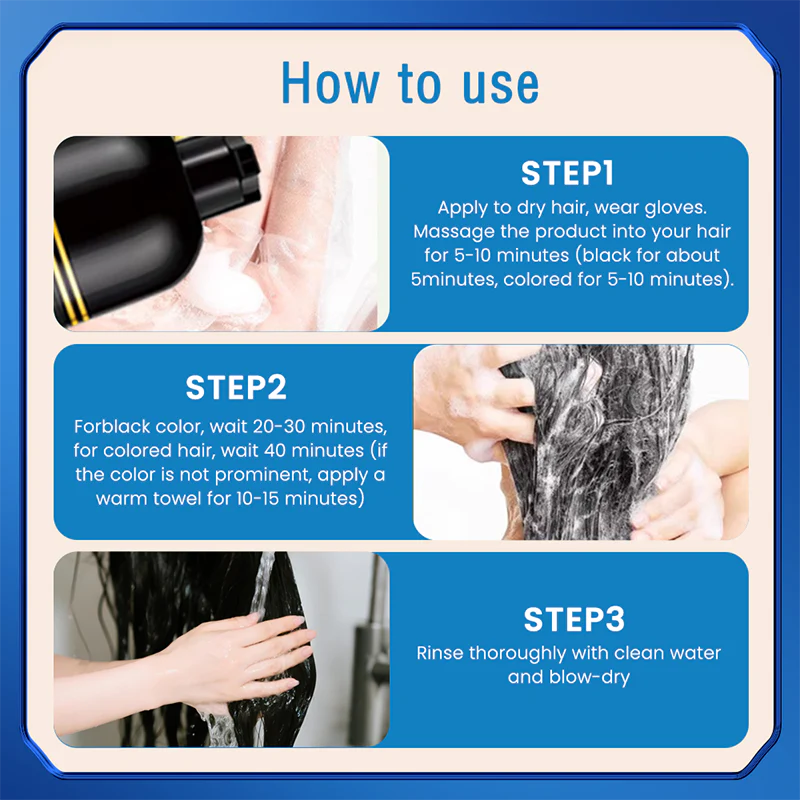 How to use

STEP1
Apply to dry hair, wear gloves. Massage the product into your hair for 5-10 minutes (black for about 5minutes, colored for 5-10 minutes).

STEP2
Forblack color, wait 20-30 minutes, for colored hair, wait 40 minutes (if the color is not prominent, apply a warm towel for 10-15 minutes)

STEP3
Rinse thoroughly with clean water and blow-dry