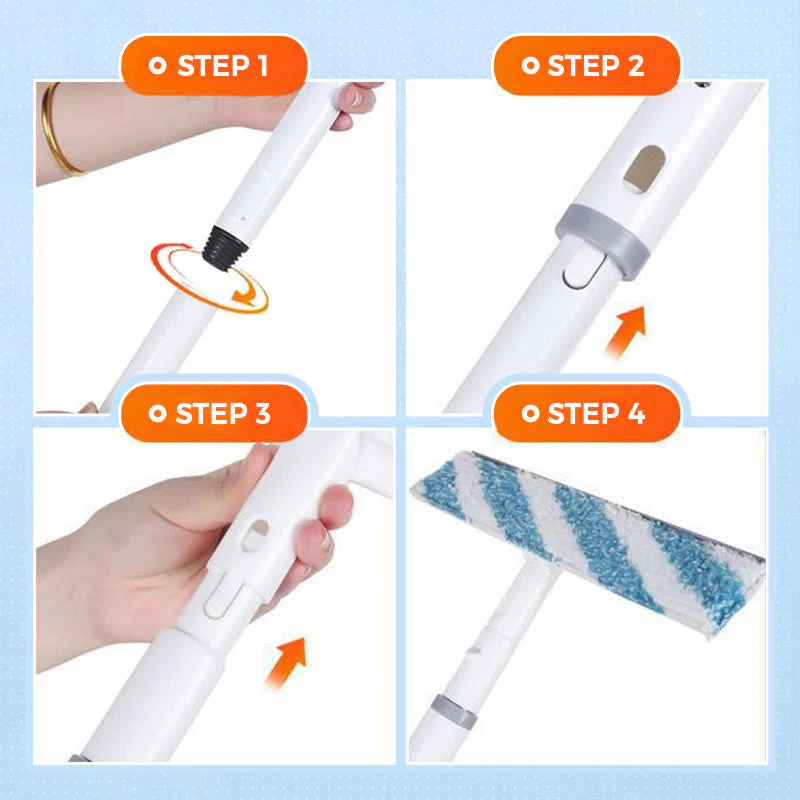 STEP 1

STEP 2

STEP 3

STEP 4