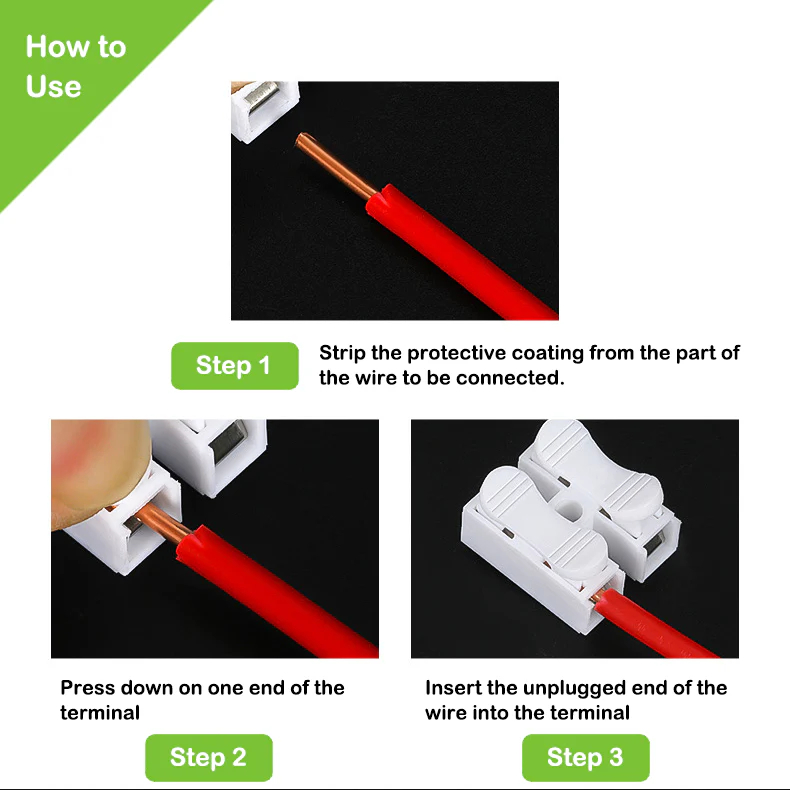 How to Use

Step 1

Strip the protective coating from the part of the wire to be connected.

Press down on one end of the terminal

Step 2

Insert the unplugged end of the wire into the terminal

Step 3