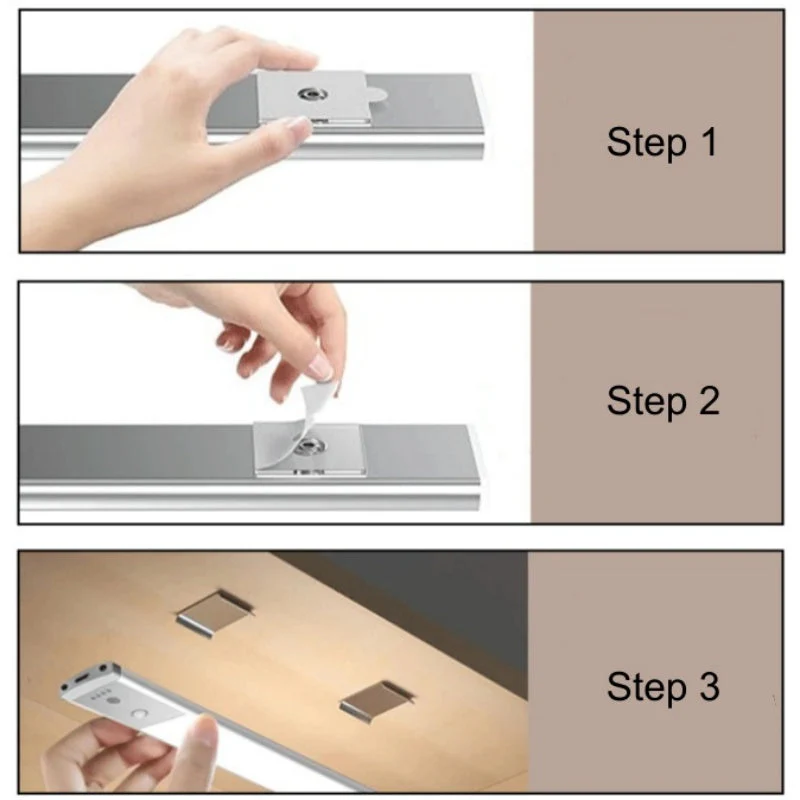 Step 1

Step 2

Step 3